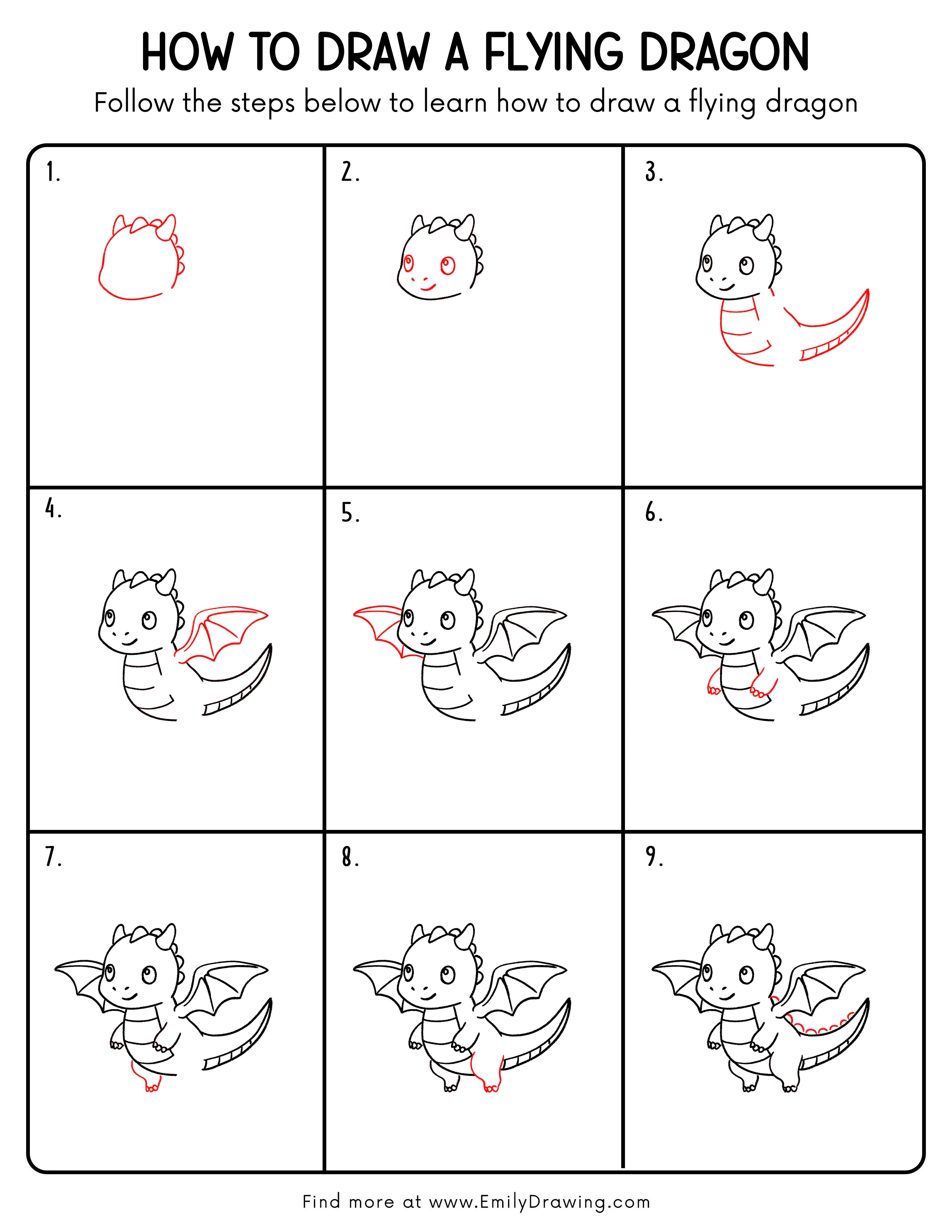 HOW TO DRAW A FLYING DRAGON

Follow the steps below to learn how to draw a flying dragon

1.

2.

3.

4.

5.

6.

7.

8.

9.

Find more at www.EmilyDrawing.com